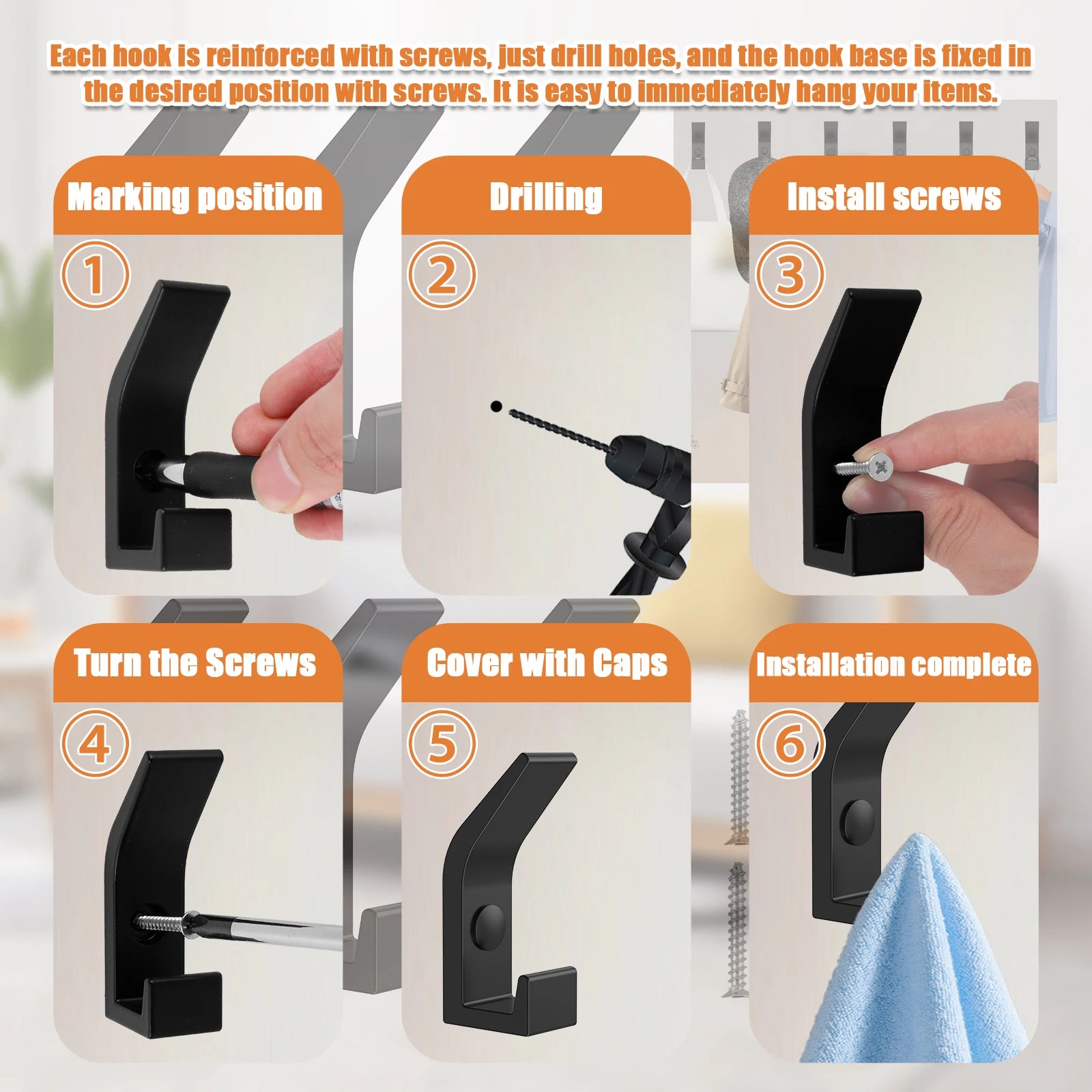 Each hook is reinforced with screws, just drill holes, and the hook base is fixed in the desired position with screws. It is easy to immediately hang your items.

Marking position
①

Drilling
②

Install screws
③

Turn the Screws
④

Cover with Caps
⑤

Installation complete
⑥