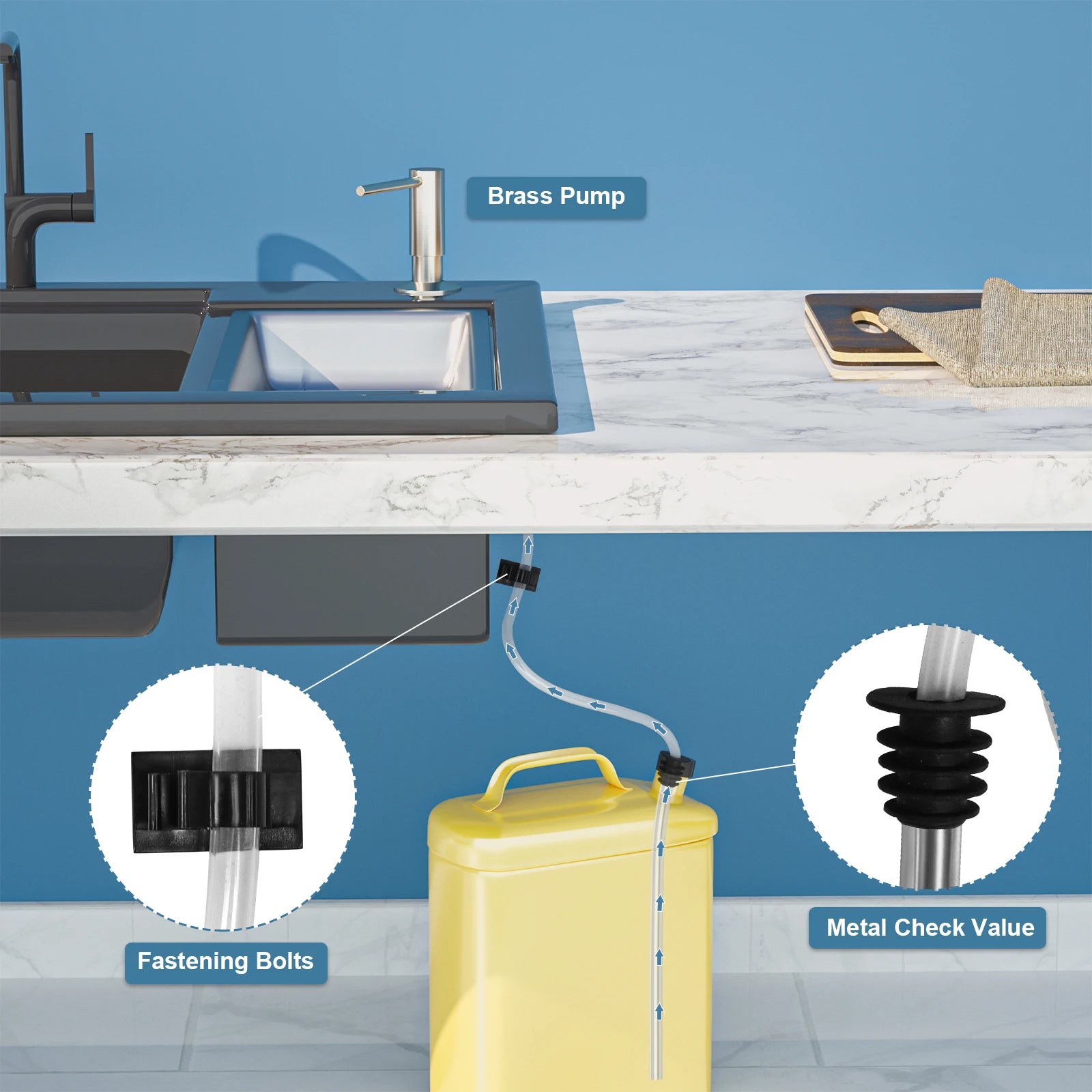 Brass Pump

Fastening Bolts

Metal Check Value