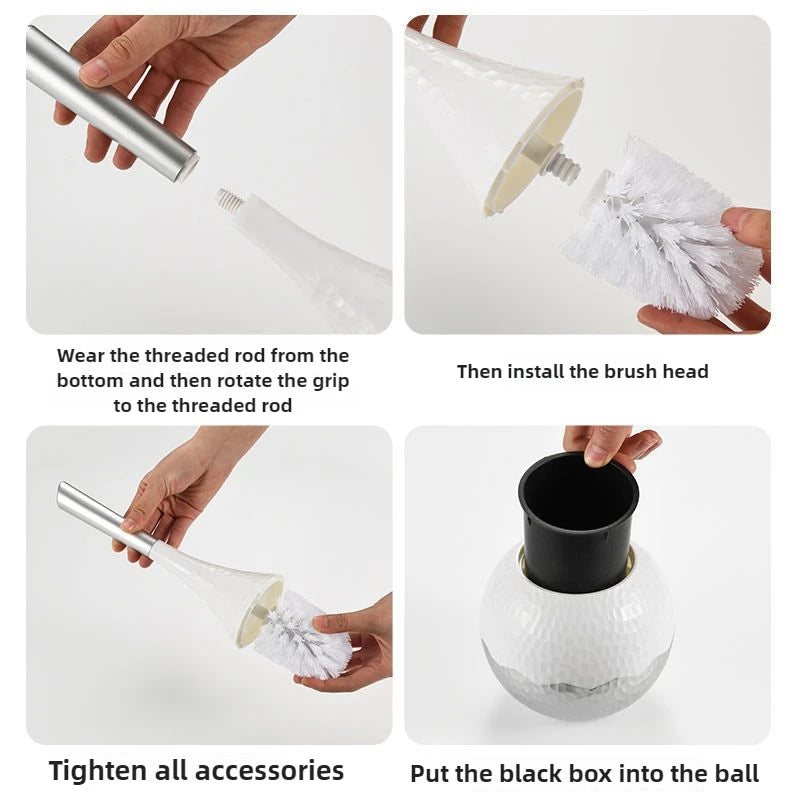 Wear the threaded rod from the bottom and then rotate the grip to the threaded rod

Then install the brush head

Tighten all accessories

Put the black box into the ball