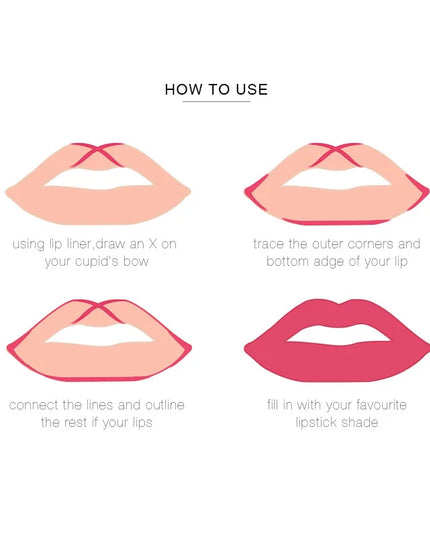 HOW TO USE

using lip liner,draw an X on your cupid's bow

trace the outer corners and bottom adge of your lip

connect the lines and outline the rest if your lips

fill in with your favourite lipstick shade