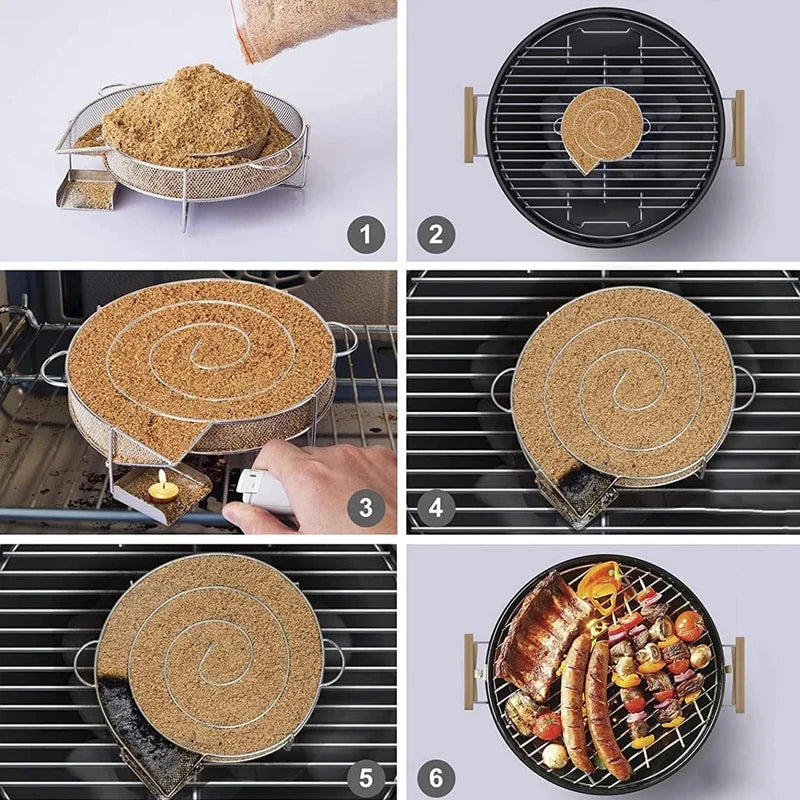 1
2
3
4
5
6