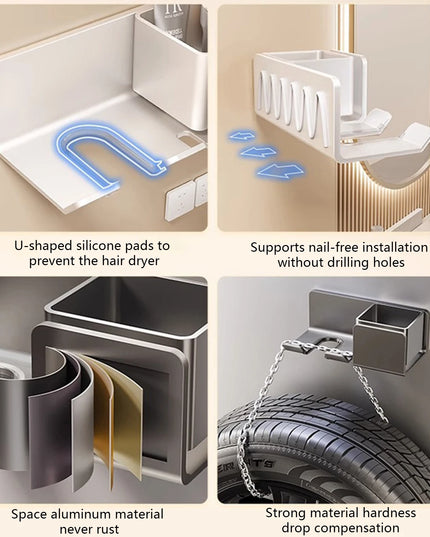 U-shaped silicone pads to prevent the hair dryer

Supports nail-free installation without drilling holes

Space aluminum material never rust

Strong material hardness drop compensation