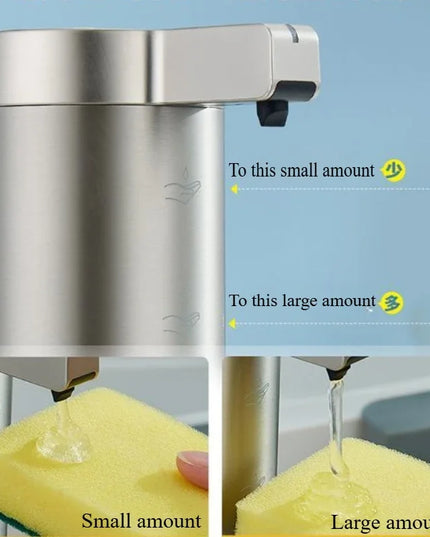 To this small amount 少

To this large amount 多

Small amount

Large amou