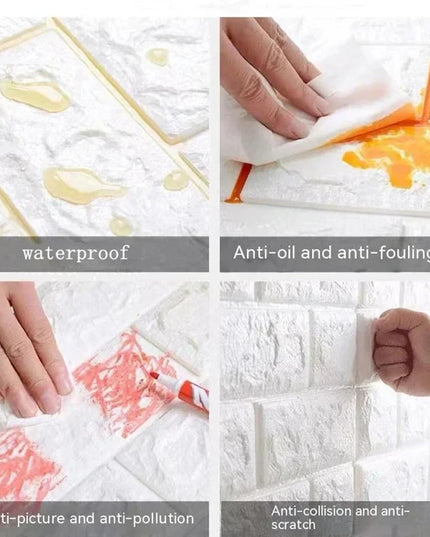 waterproof

Anti-oil and anti-fouling

ti-picture and anti-pollution

Anti-collision and anti-scratch