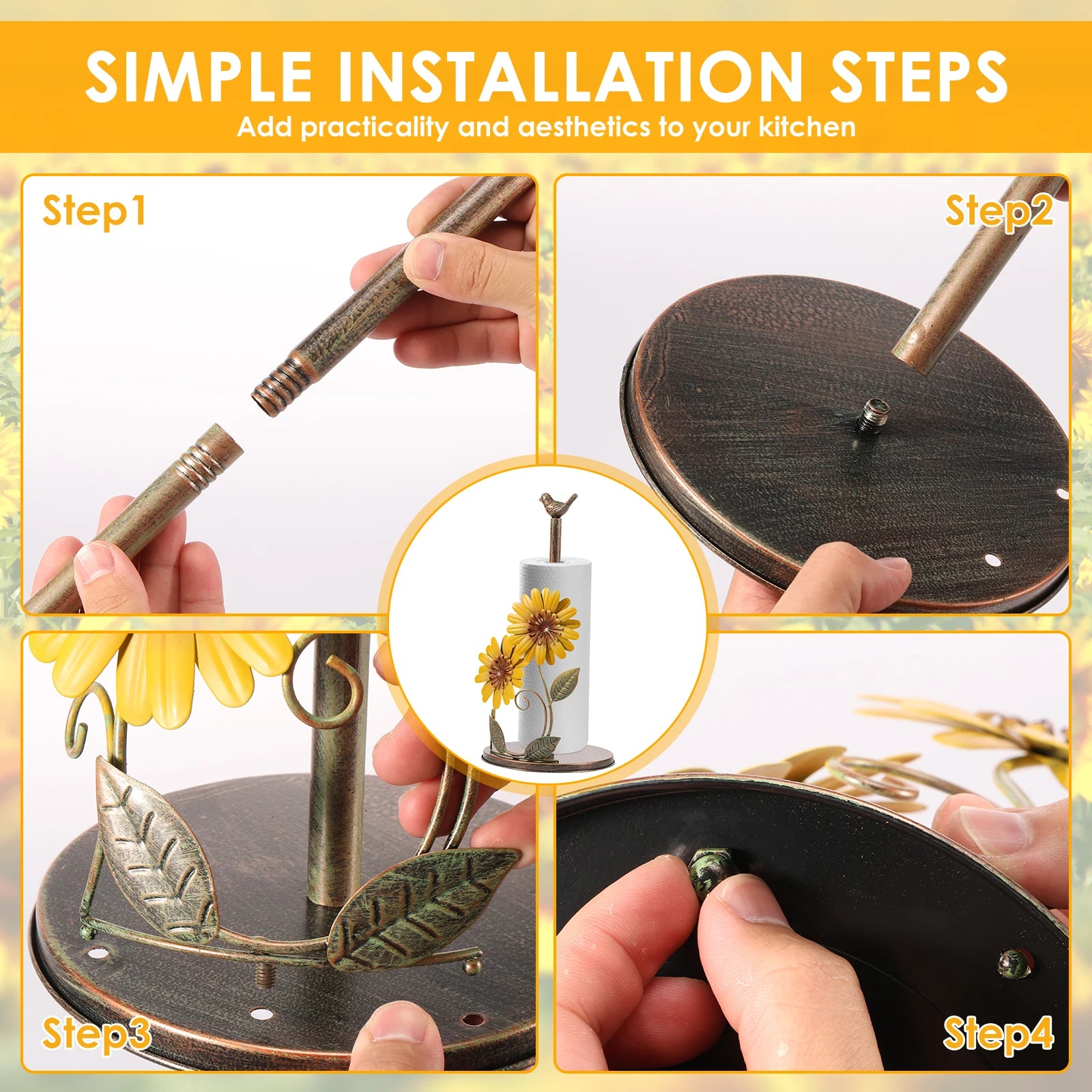 SIMPLE INSTALLATION STEPS
Add practicality and aesthetics to your kitchen

Step1

Step2

Step3

Step4