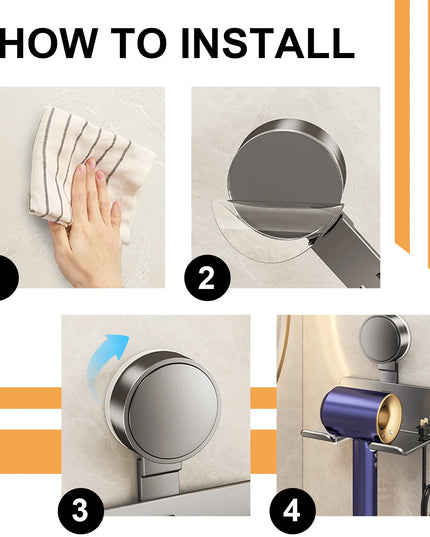 HOW TO INSTALL

2

3

4