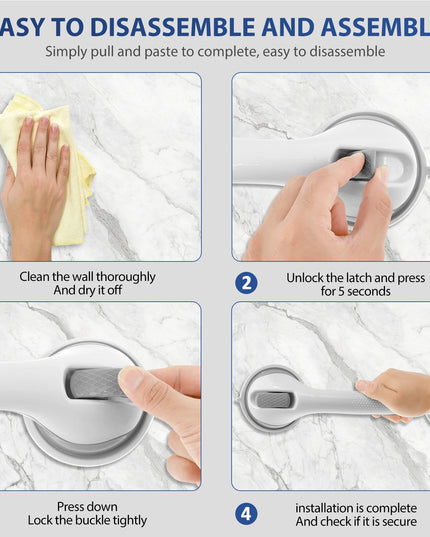 ASY TO DISASSEMBLE AND ASSEMBL

Simply pull and paste to complete, easy to disassemble

Clean the wall thoroughly
And dry it off

2 Unlock the latch and press for 5 seconds

Press down
Lock the buckle tightly

4 installation is complete
And check if it is secure