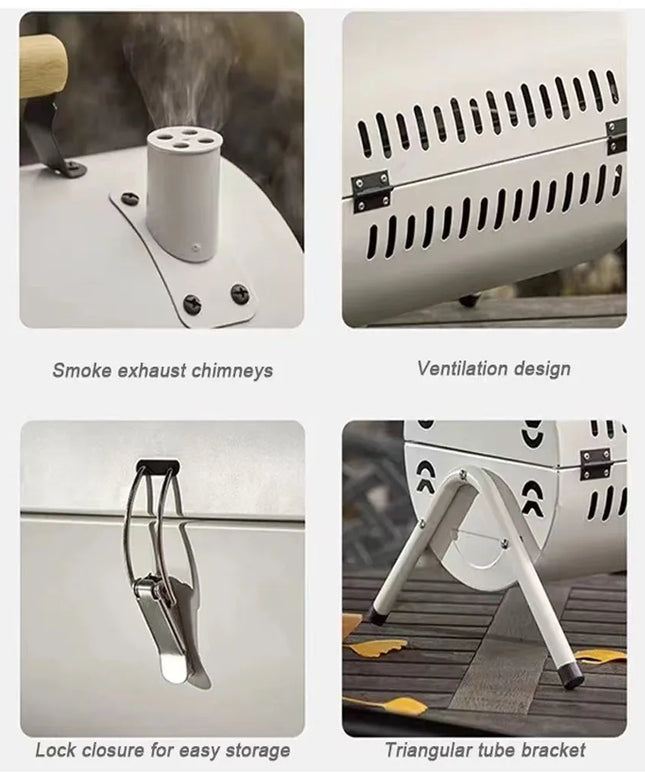 Smoke exhaust chimneys

Ventilation design

Lock closure for easy storage

Triangular tube bracket