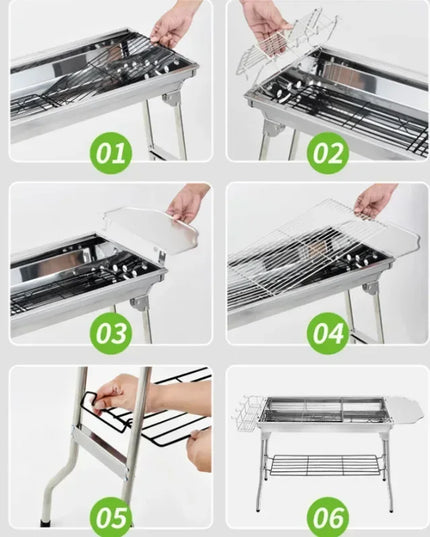 01

02

03

04

05

06