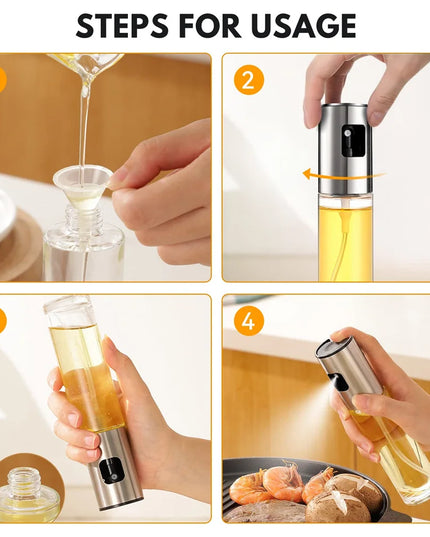 STEPS FOR USAGE

2

4