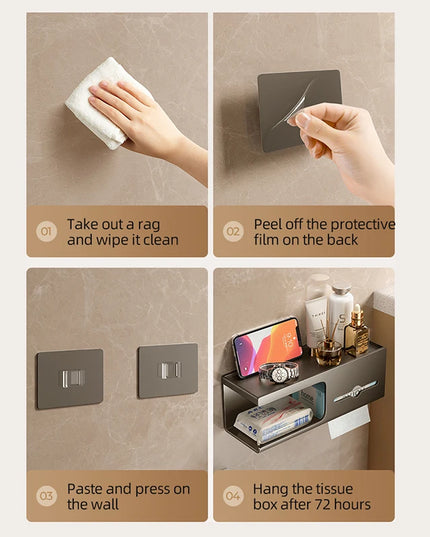 01 Take out a rag and wipe it clean

02 Peel off the protective film on the back

03 Paste and press on the wall

04 Hang the tissue box after 72 hours