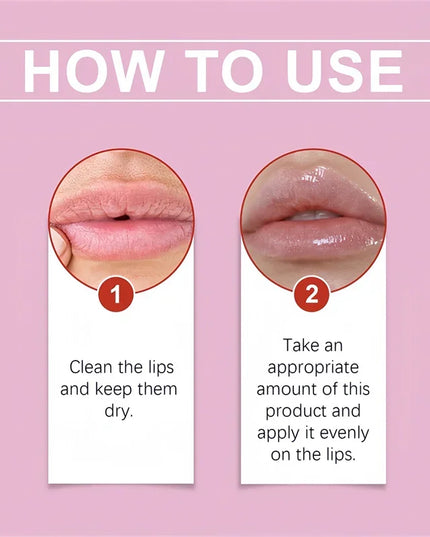 HOW TO USE

1

Clean the lips and keep them dry.

2

Take an appropriate amount of this product and apply it evenly on the lips.