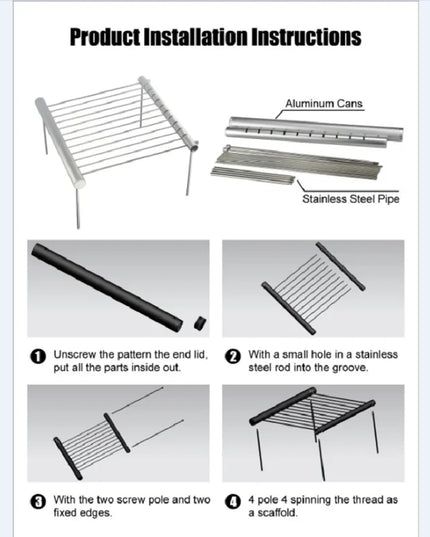 Product Installation Instructions

Aluminum Cans

Stainless Steel Pipe

1 Unscrew the pattern the end lid, put all the parts inside out.

2 With a small hole in a stainless steel rod into the groove.

3 With the two screw pole and two fixed edges.

4 4 pole 4 spinning the thread as a scaffold.