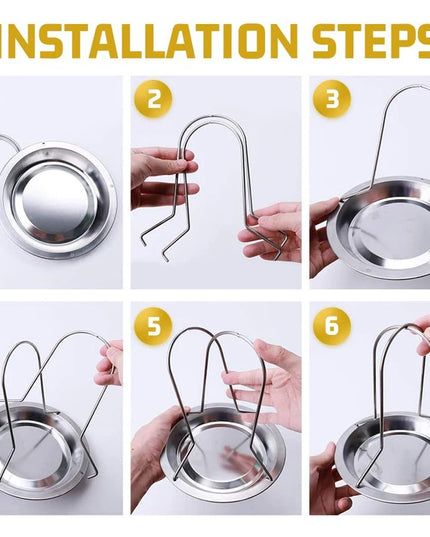 INSTALLATION STEPS

2

3

5

6